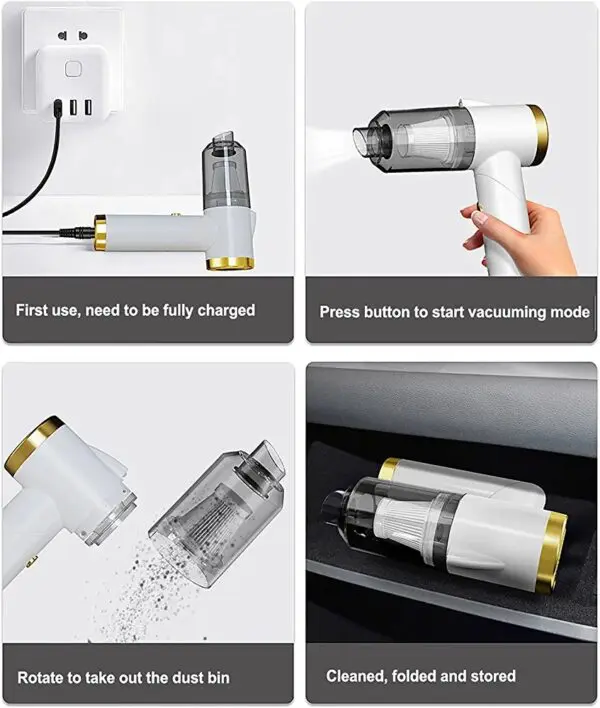 First use, need to be fully charged

Press button to start vacuuming mode

Rotate to take out the dust bin

Cleaned, folded and stored