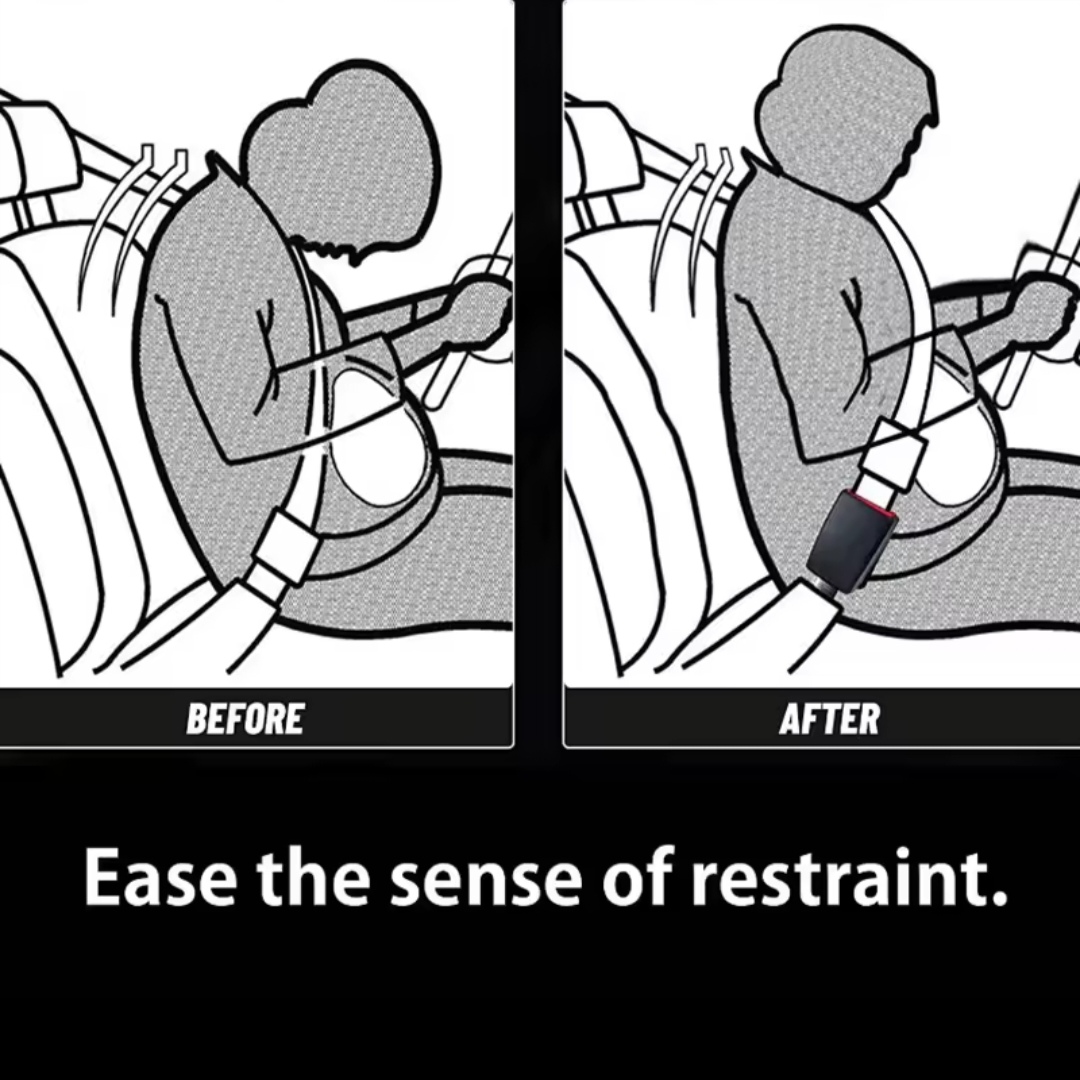 BEFORE

AFTER

Ease the sense of restraint.