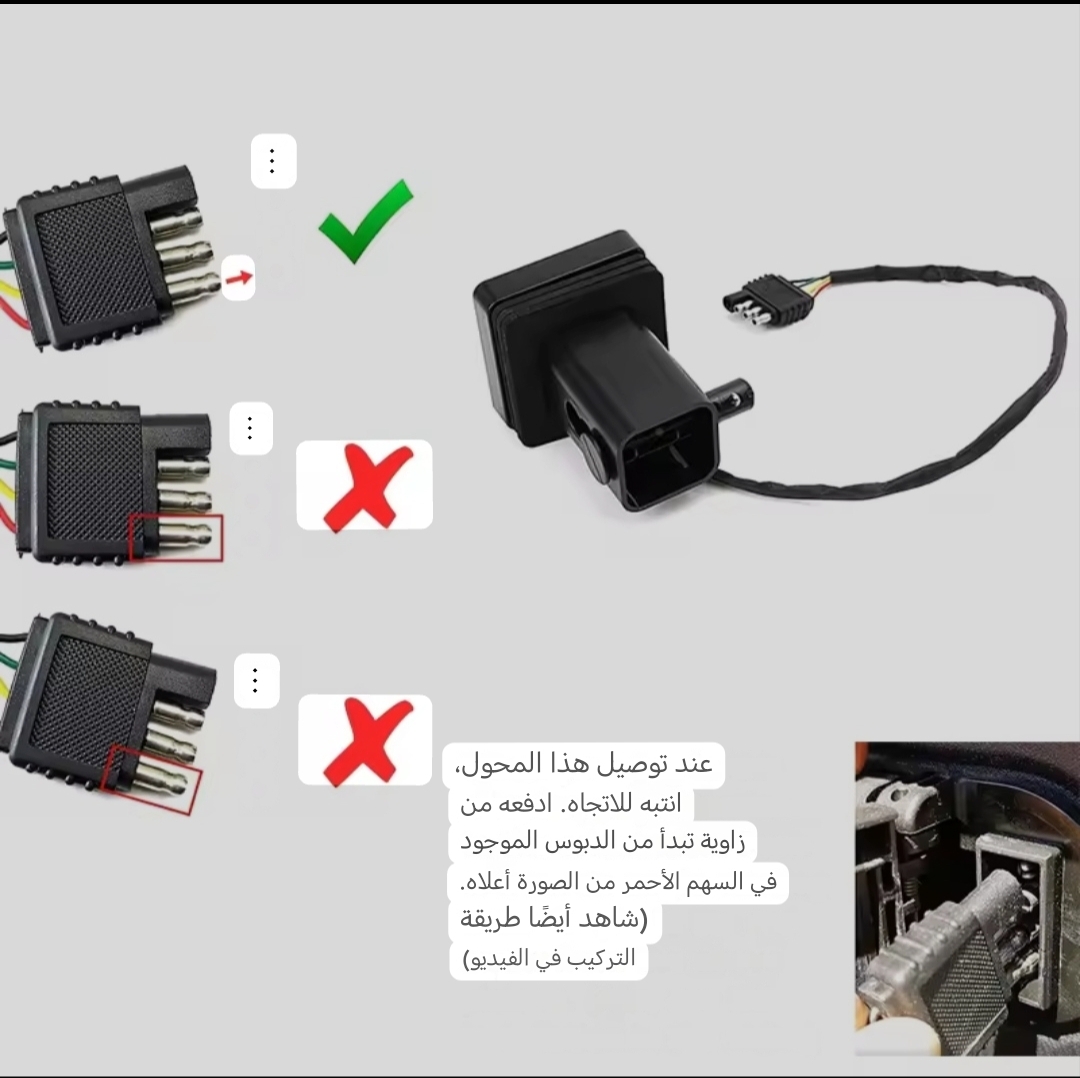 ⋮

⋮

⋮

عند توصيل هذا المحول،
انتبه للاتجاه. ادفعه من
زاوية تبدأ من الدبوس الموجود
في السهم الأحمر من الصورة أعلاه.
(شاهد أيضًا طريقة
التركيب في الفيديو)