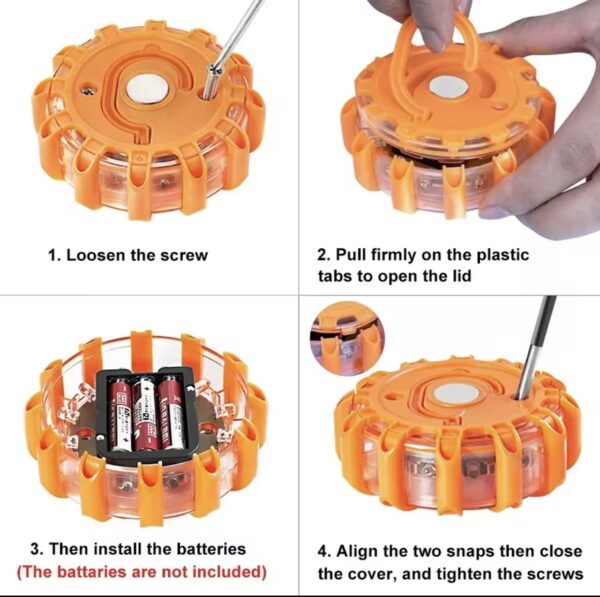 1. Loosen the screw

2. Pull firmly on the plastic tabs to open the lid

3. Then install the batteries
(The battaries are not included)

4. Align the two snaps then close the cover, and tighten the screws